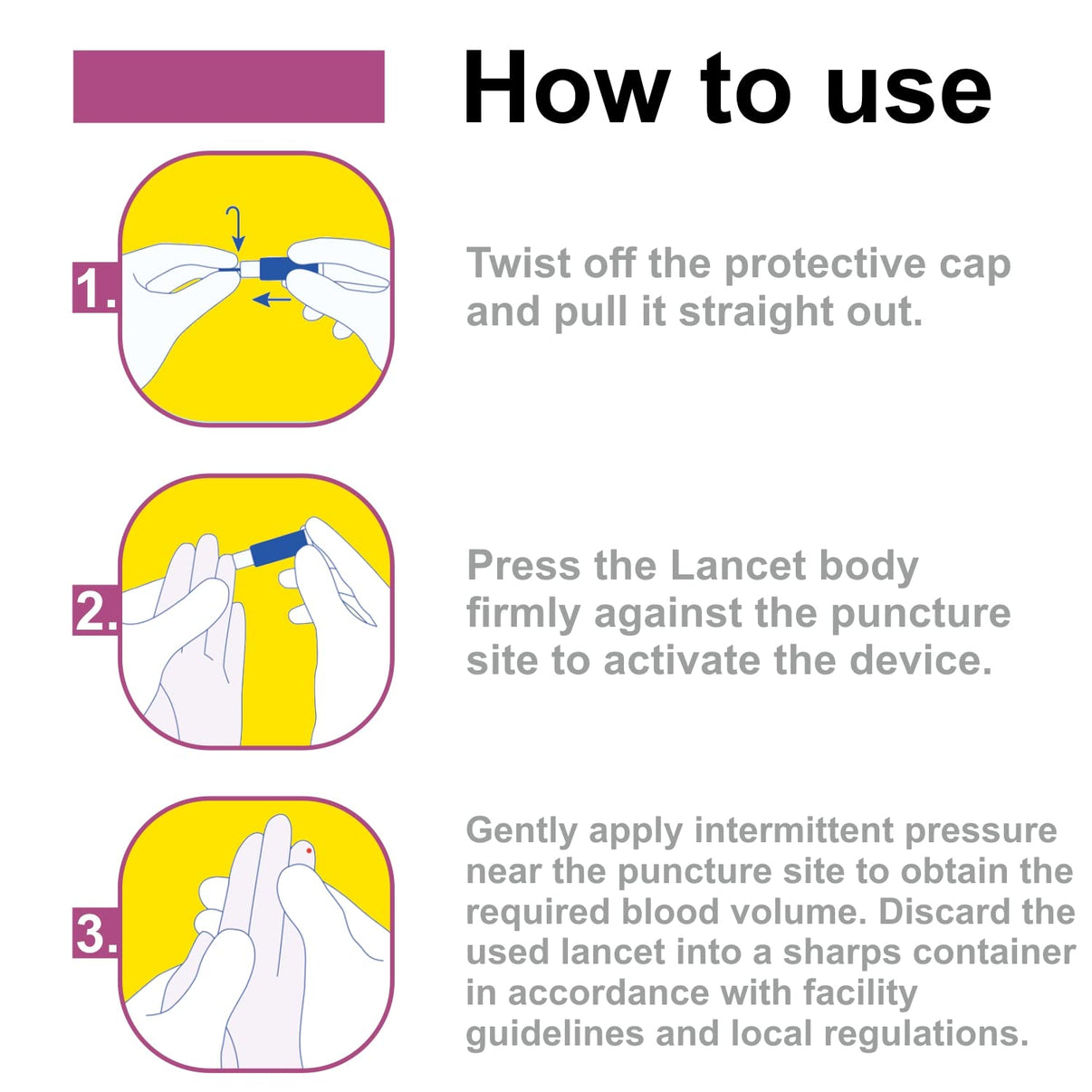 How to use

1.

Twist off the protective cap and pull it straight out.

2.

Press the Lancet body firmly against the puncture site to activate the device.

3.

Gently apply intermittent pressure near the puncture site to obtain the required blood volume. Discard the used lancet into a sharps container in accordance with facility guidelines and local regulations.