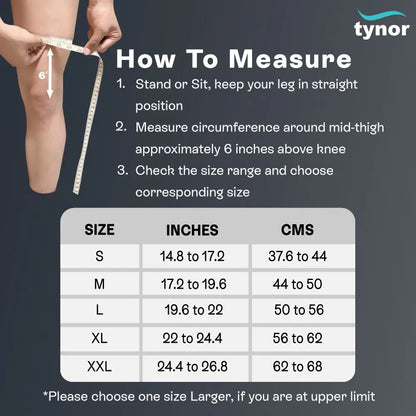 tynor

6"

How To Measure

1. Stand or Sit, keep your leg in straight position

2. Measure circumference around mid-thigh approximately 6 inches above knee

3. Check the size range and choose corresponding size

| SIZE | INCHES | CMS |
|---|---|---|
| S | 14.8 to 17.2 | 37.6 to 44 |
| M | 17.2 to 19.6 | 44 to 50 |
| L | 19.6 to 22 | 50 to 56 |
| XL | 22 to 24.4 | 56 to 62 |
| XXL | 24.4 to 26.8 | 62 to 68 |

*Please choose one size Larger, if you are at upper limit