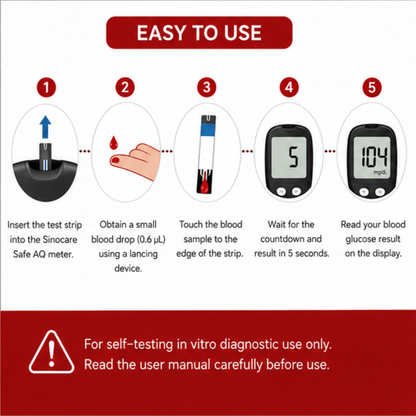 EASY TO USE

1

2

3

4

5

5

104
mg/dL

Insert the test strip into the Sinocare Safe AQ meter.

Obtain a small blood drop (0.6 μL) using a lancing device.

Touch the blood sample to the edge of the strip.

Wait for the countdown and result in 5 seconds.

Read your blood glucose result on the display.

For self-testing in vitro diagnostic use only.
Read the user manual carefully before use.